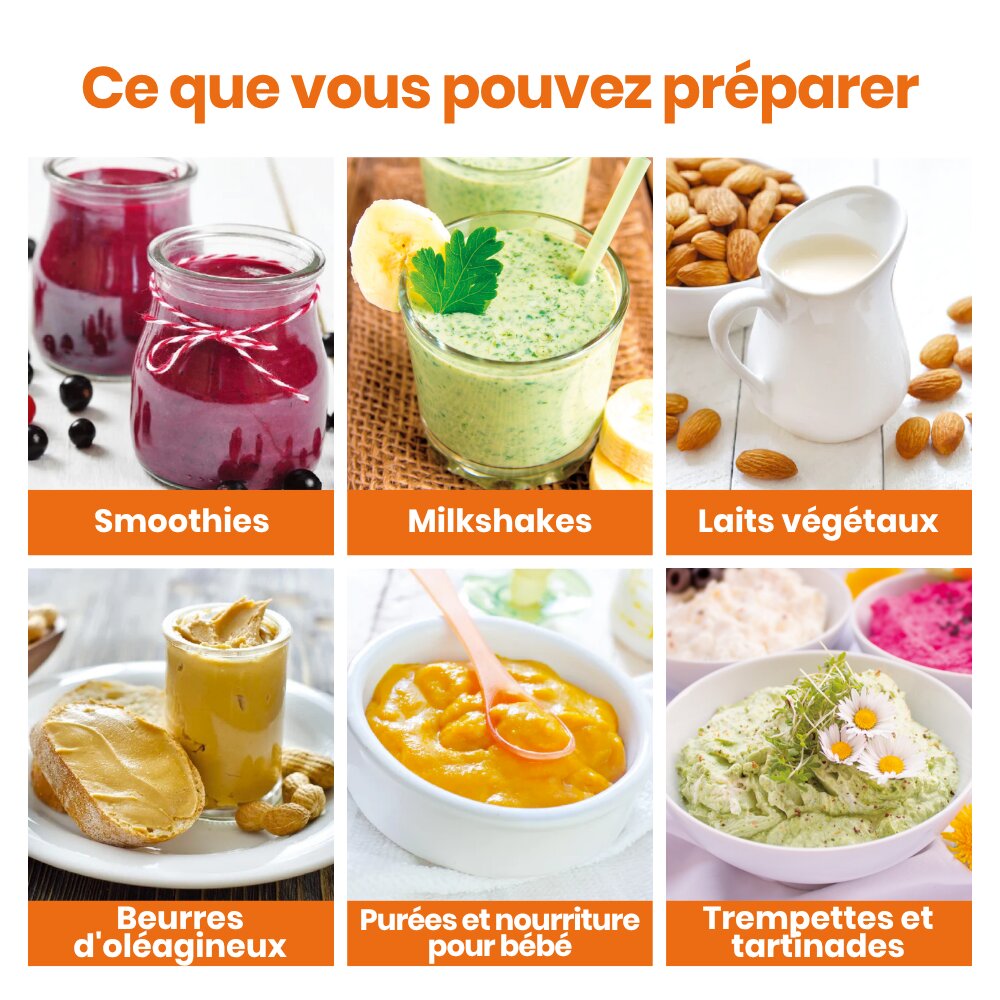 Ce que vous pouvez préparer

Smoothies

Milkshakes

Laits végétaux

Beurres d'oléagineux

Purées et nourriture pour bébé

Trempettes et tartinades